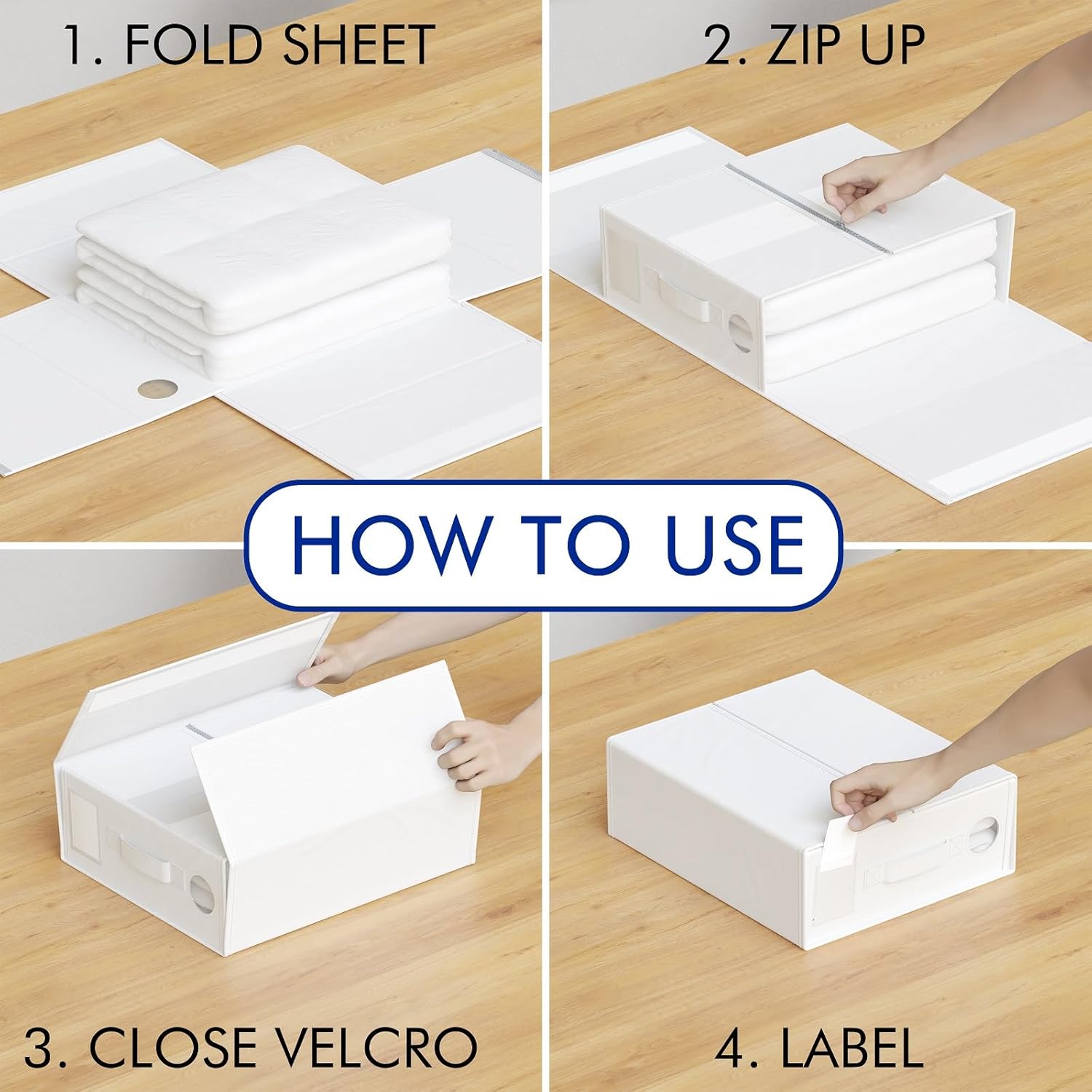 1. FOLD SHEET

2. ZIP UP

HOW TO USE

3. CLOSE VELCRO

4. LABEL