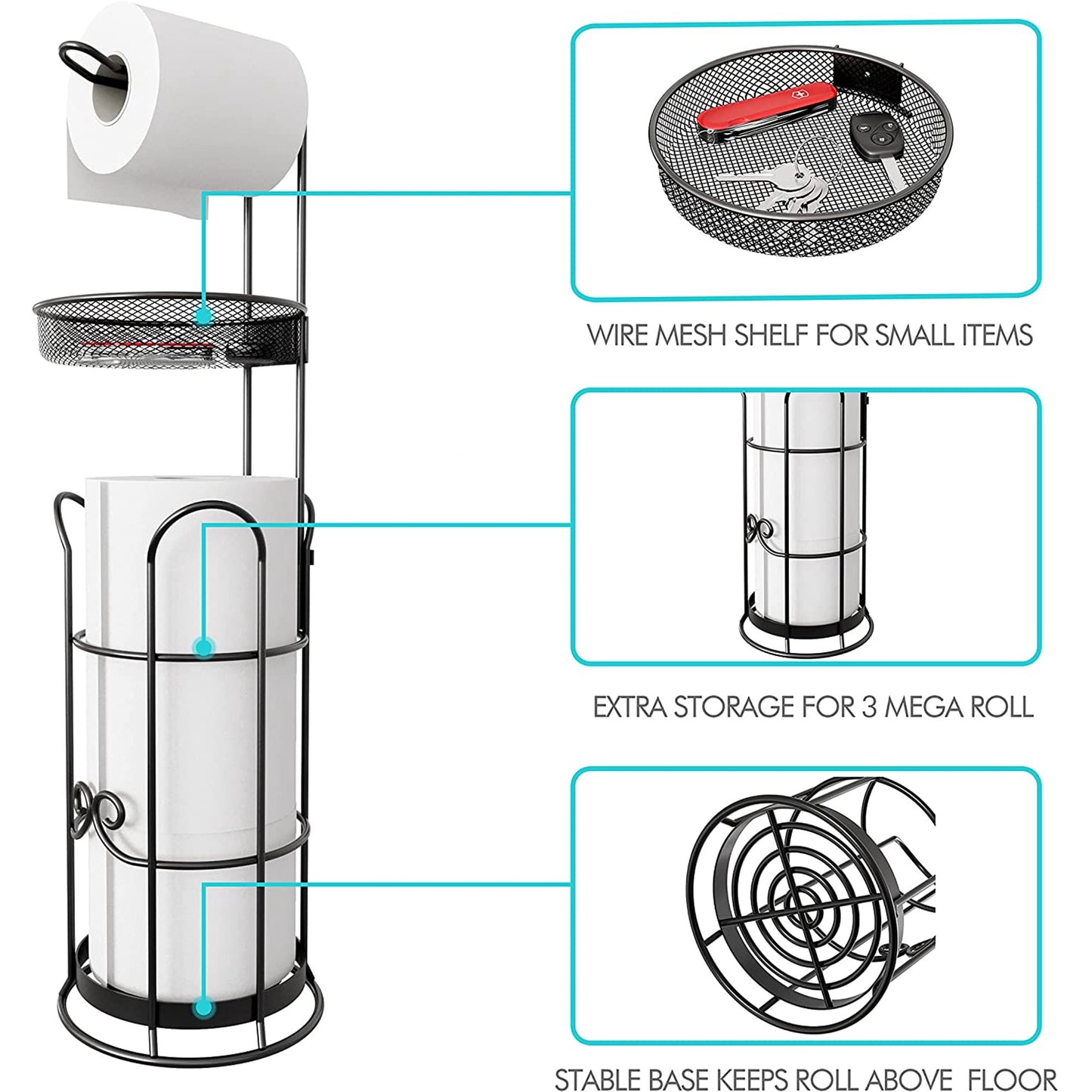 WIRE MESH SHELF FOR SMALL ITEMS

EXTRA STORAGE FOR 3 MEGA ROLL

STABLE BASE KEEPS ROLL ABOVE FLOOR