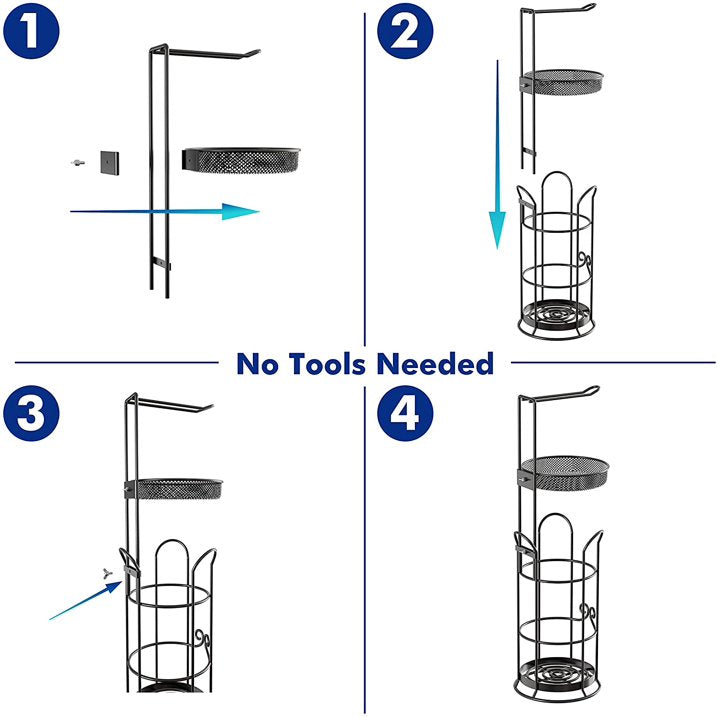 1

2

No Tools Needed

3

4