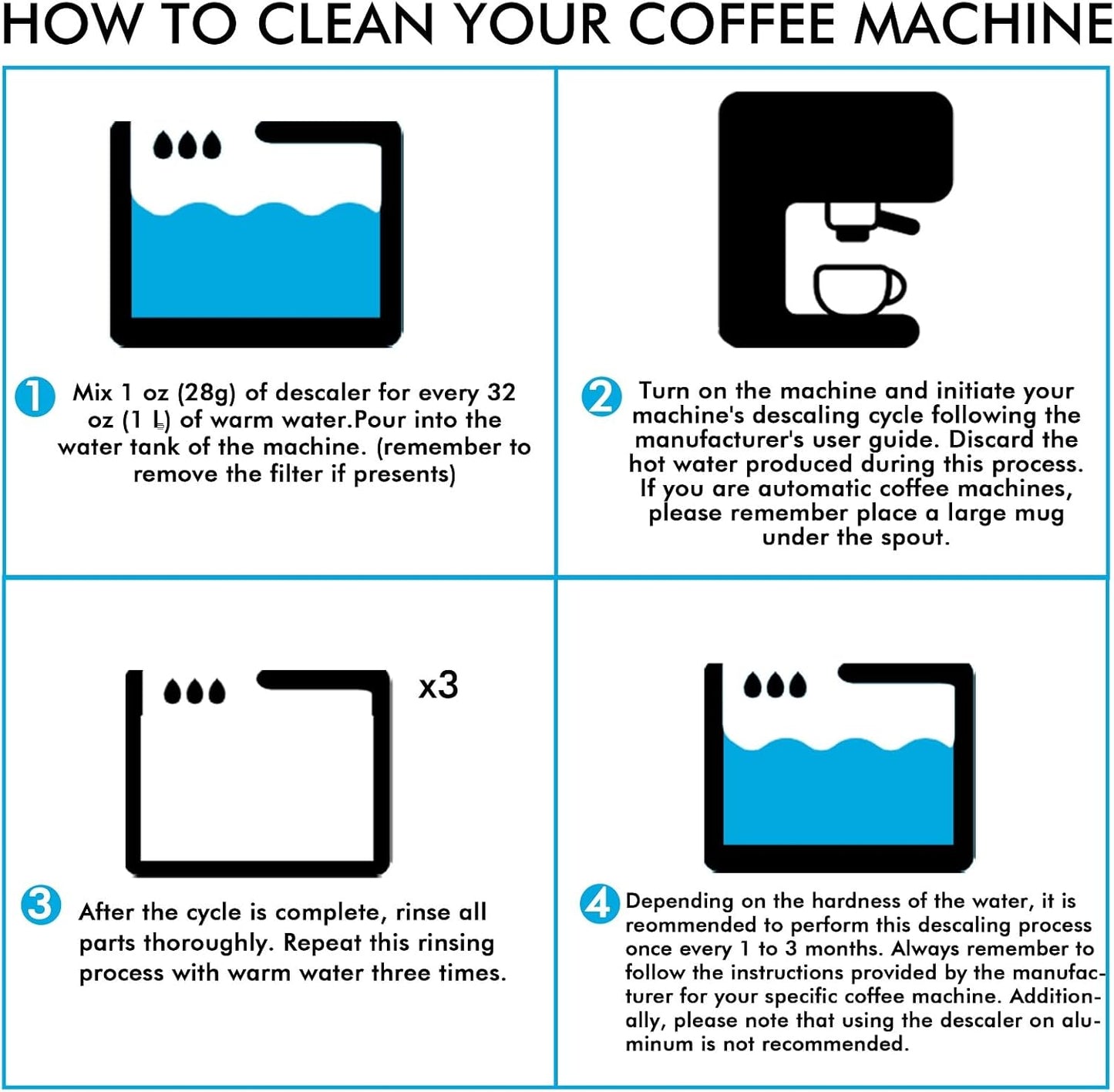 HOW TO CLEAN YOUR COFFEE MACHINE

1 Mix 1 oz (28g) of descaler for every 32 oz (1 L) of warm water.Pour into the water tank of the machine. (remember to remove the filter if presents)

2 Turn on the machine and initiate your machine's descaling cycle following the manufacturer's user guide. Discard the hot water produced during this process. If you are automatic coffee machines, please remember place a large mug under the spout.

x3

3 After the cycle is complete, rinse all parts thoroughly. Repeat this rinsing process with warm water three times.

4 Depending on the hardness of the water, it is reommended to perform this descaling process once every 1 to 3 months. Always remember to follow the instructions provided by the manufacturer for your specific coffee machine. Additionally, please note that using the descaler on aluminum is not recommended.